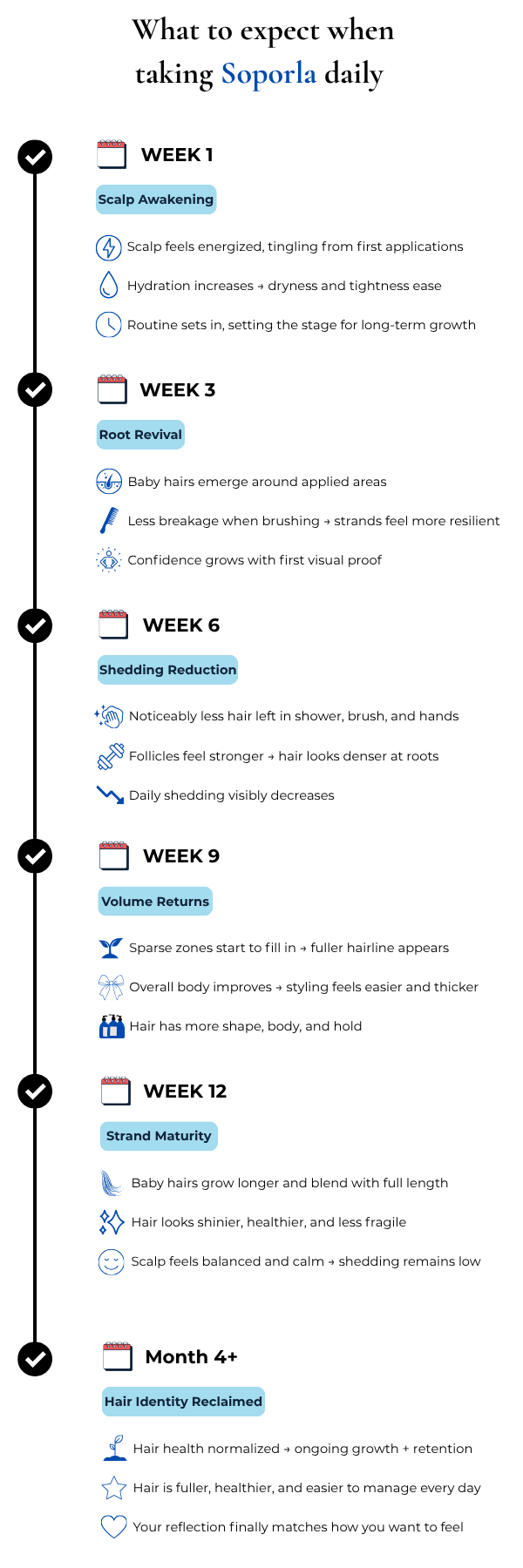 What to expect when taking Soporla daily

WEEK 1

Scalp Awakening

Scalp feels energized, tingling from first applications

Hydration increases → dryness and tightness ease

Routine sets in, setting the stage for long-term growth

WEEK 3

Root Revival

Baby hairs emerge around applied areas

Less breakage when brushing → strands feel more resilient

Confidence grows with first visual proof

WEEK 6

Shedding Reduction

Noticeably less hair left in shower, brush, and hands

Follicles feel stronger → hair looks denser at roots

Daily shedding visibly decreases

WEEK 9

Volume Returns

Sparse zones start to fill in → fuller hairline appears

Overall body improves → styling feels easier and thicker

Hair has more shape, body, and hold

WEEK 12

Strand Maturity

Baby hairs grow longer and blend with full length

Hair looks shinier, healthier, and less fragile

Scalp feels balanced and calm → shedding remains low

Month 4+

Hair Identity Reclaimed

Hair health normalized → ongoing growth + retention

Hair is fuller, healthier, and easier to manage every day

Your reflection finally matches how you want to feel